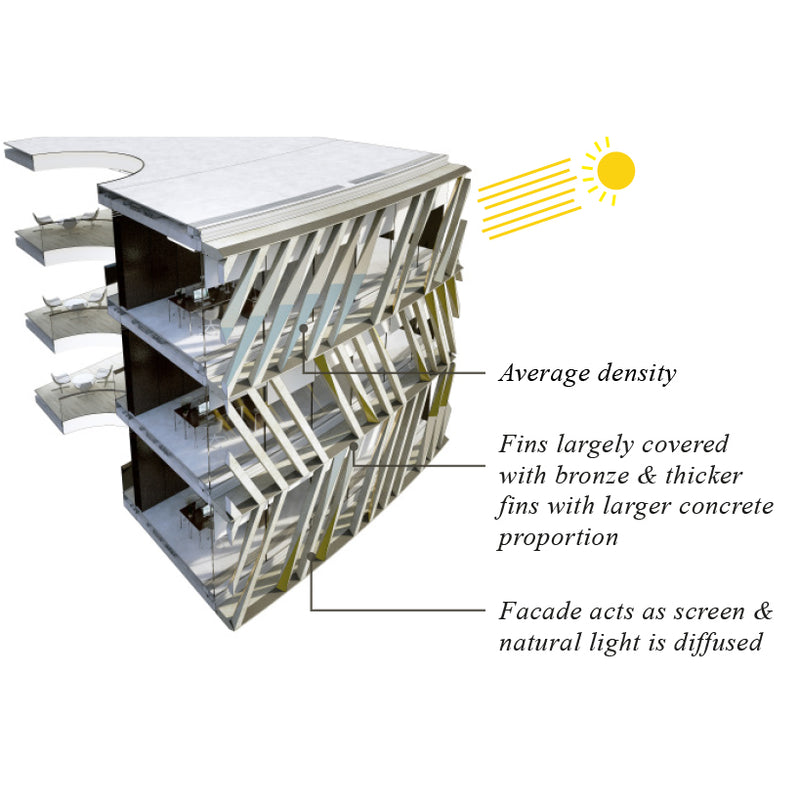 Average density

Fins largely covered with bronze & thicker fins with larger concrete proportion

Facade acts as screen & natural light is diffused